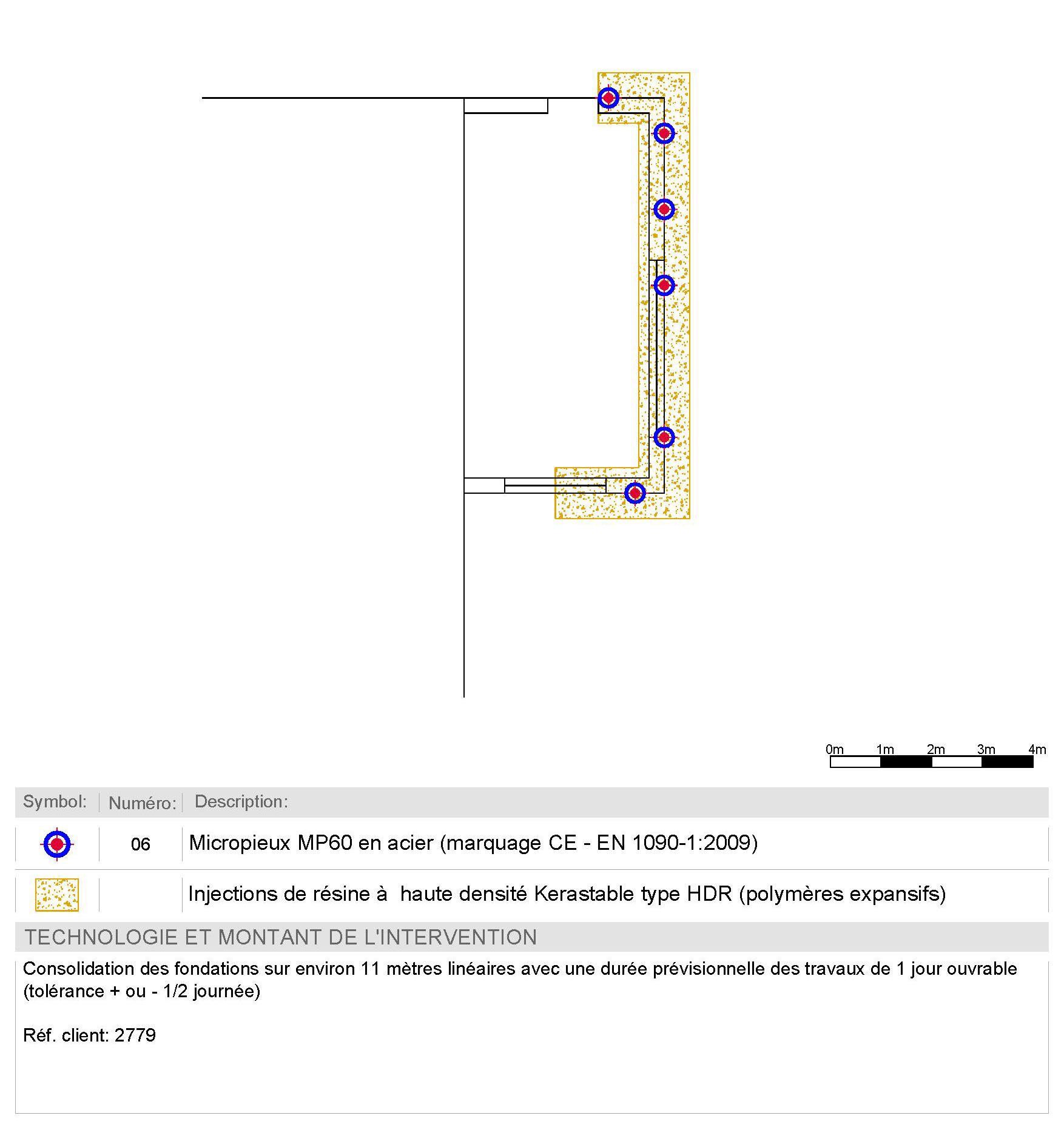 0m 1m 2m 3m 4m

| Symbol: | Numéro: | Description: |
|---|---|---|
| | 06 | Micropieux MP60 en acier (marquage CE - EN 1090-1:2009) |
| | | Injections de résine à haute densité Kerastable type HDR (polymères expansifs) |

TECHNOLOGIE ET MONTANT DE L'INTERVENTION

Consolidation des fondations sur environ 11 mètres linéaires avec une durée prévisionnelle des travaux de 1 jour ouvrable (tolérance + ou - 1/2 journée)

Réf. client: 2779